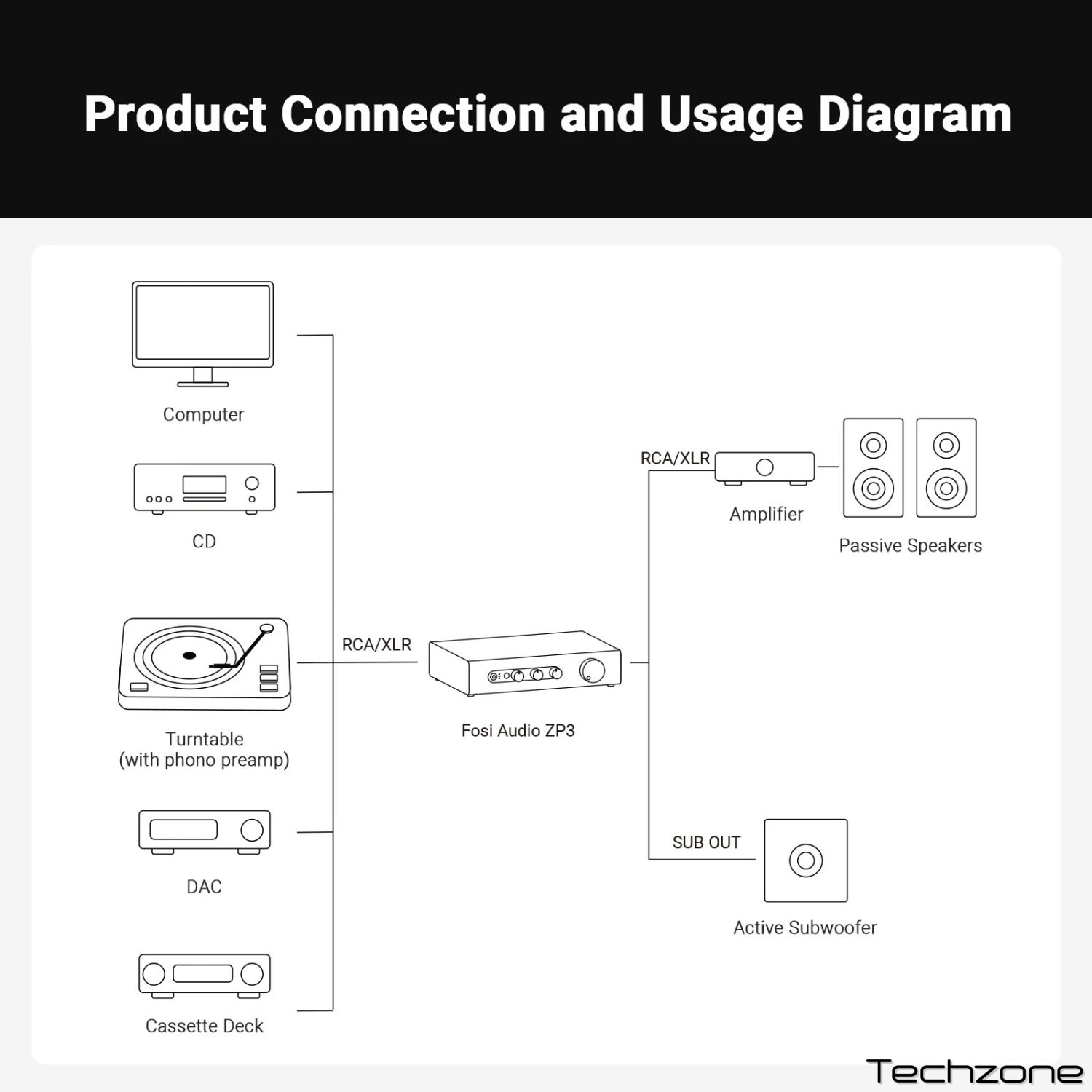 Product Connection and Usage Diagram

Computer

CD

Turntable
(with phono preamp)

DAC

Cassette Deck

RCA/XLR

Fosi Audio ZP3

RCA/XLR

Amplifier

Passive Speakers

SUB OUT

Active Subwoofer

Techzone